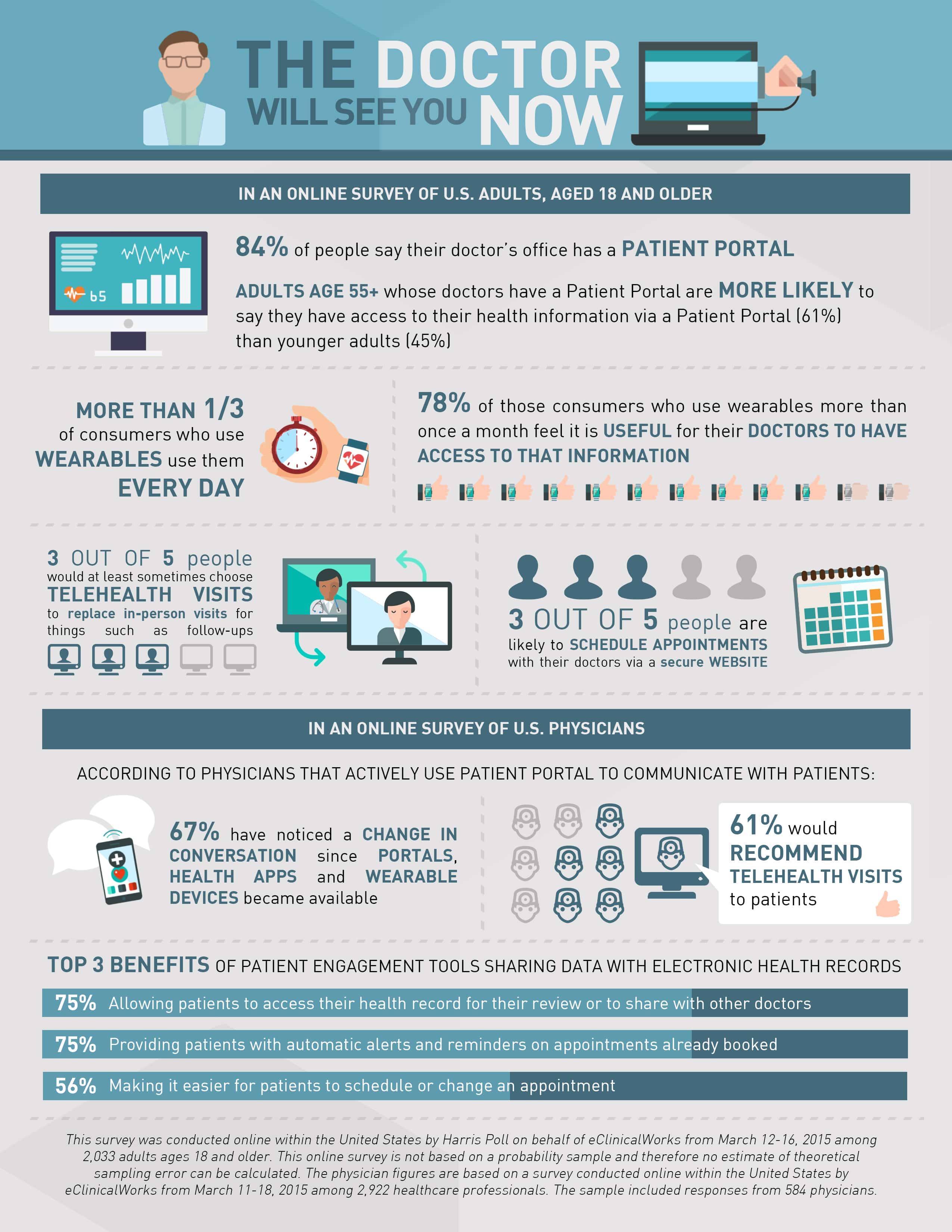 THE DOCTOR WILL SEE YOU NOW

IN AN ONLINE SURVEY OF U.S. ADULTS, AGED 18 AND OLDER

65

84% of people say their doctor's office has a PATIENT PORTAL

ADULTS AGE 55+ whose doctors have a Patient Portal are MORE LIKELY to say they have access to their health information via a Patient Portal (61%) than younger adults (45%)

MORE THAN 1/3 of consumers who use WEARABLES use them EVERY DAY

78% of those consumers who use wearables more than once a month feel it is USEFUL for their DOCTORS TO HAVE ACCESS TO THAT INFORMATION

3 OUT OF 5 people would at least sometimes choose TELEHEALTH VISITS to replace in-person visits for things such as follow-ups

3 OUT OF 5 people are likely to SCHEDULE APPOINTMENTS with their doctors via a secure WEBSITE

IN AN ONLINE SURVEY OF U.S. PHYSICIANS

ACCORDING TO PHYSICIANS THAT ACTIVELY USE PATIENT PORTAL TO COMMUNICATE WITH PATIENTS:

67% have noticed a CHANGE IN CONVERSATION since PORTALS, HEALTH APPS and WEARABLE DEVICES became available

61% would RECOMMEND TELEHEALTH VISITS to patients

TOP 3 BENEFITS OF PATIENT ENGAGEMENT TOOLS SHARING DATA WITH ELECTRONIC HEALTH RECORDS

75% Allowing patients to access their health record for their review or to share with other doctors

75% Providing patients with automatic alerts and reminders on appointments already booked

56% Making it easier for patients to schedule or change an appointment

This survey was conducted online within the United States by Harris Poll on behalf of eClinicalWorks from March 12-16, 2015 among 2,033 adults ages 18 and older. This online survey is not based on a probability sample and therefore no estimate of theoretical sampling error can be calculated. The physician figures are based on a survey conducted online within the United States by eClinicalWorks from March 11-18, 2015 among 2,922 healthcare professionals. The sample included responses from 584 physicians.