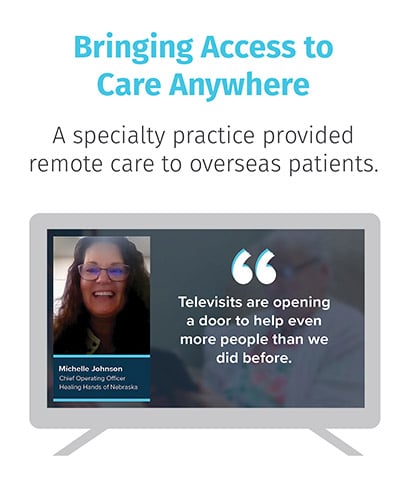 Bringing Access to Care Anywhere

A specialty practice provided remote care to overseas patients.

Michelle Johnson
Chief Operating Officer
Healing Hands of Nebraska

“

Televisits are opening a door to help even more people than we did before.