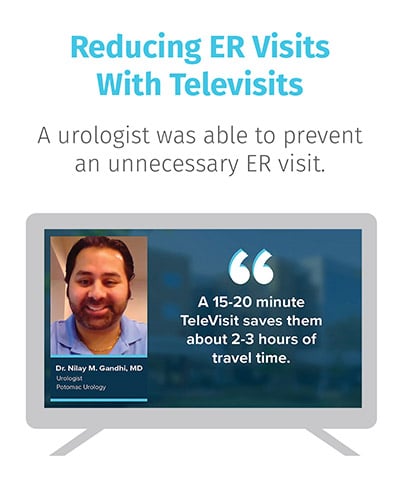 Reducing ER Visits With Televisits

A urologist was able to prevent an unnecessary ER visit.

Dr. Nilay M. Gandhi, MD
Urologist
Potomac Urology

“

A 15-20 minute TeleVisit saves them about 2-3 hours of travel time.