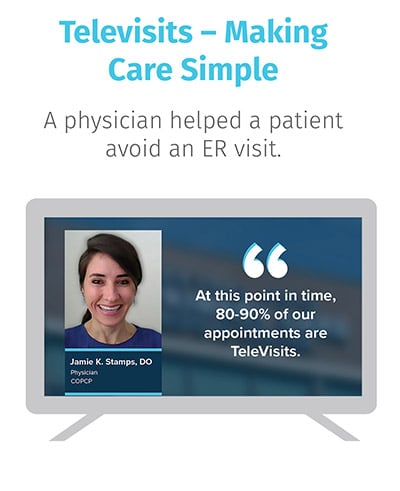 Televisits – Making Care Simple

A physician helped a patient avoid an ER visit.

Jamie K. Stamps, DO
Physician
COPCP

“

At this point in time, 80-90% of our appointments are TeleVisits.