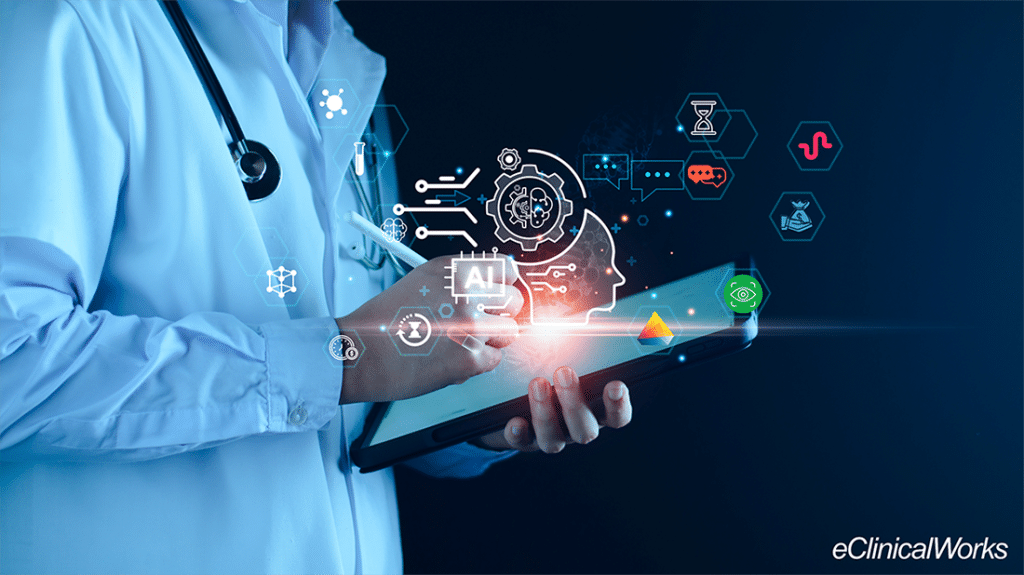 AI

eClinicalWorks